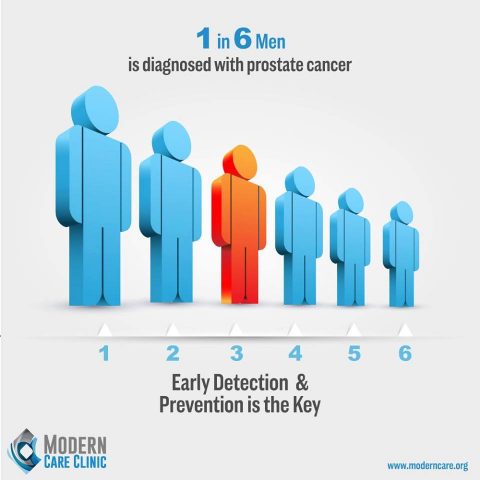 1 in 6 Men
is diagnosed with prostate cancer

1 2 3 4 5 6

Early Detection &
Prevention is the Key

MODERN
CARE CLINIC

www.moderncare.org